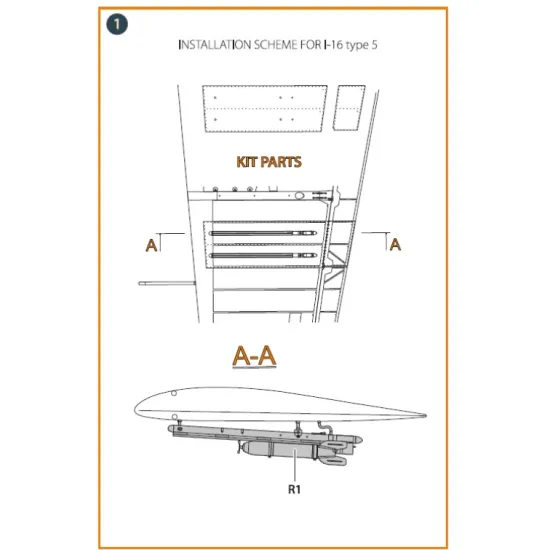 1

INSTALLATION SCHEME FOR I-16 type 5

KIT PARTS

A

A

A-A

R1