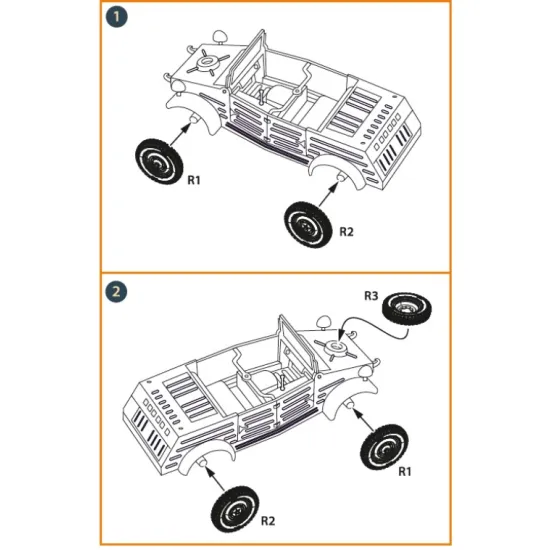 1

R1

R2

2

R3

R1

R2