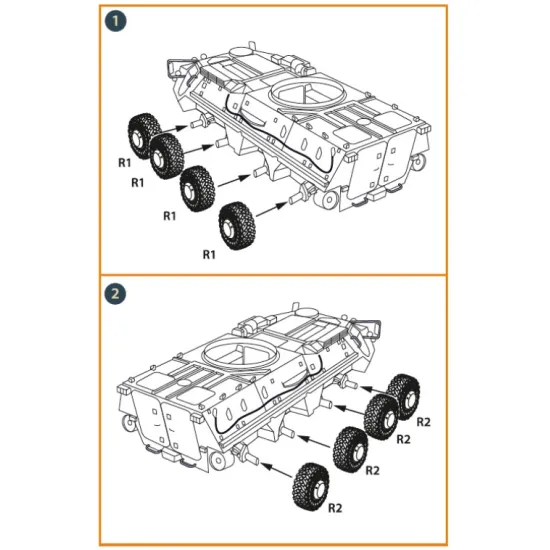 1

R1

R1

R1

R1

2

R2

R2

R2

R2