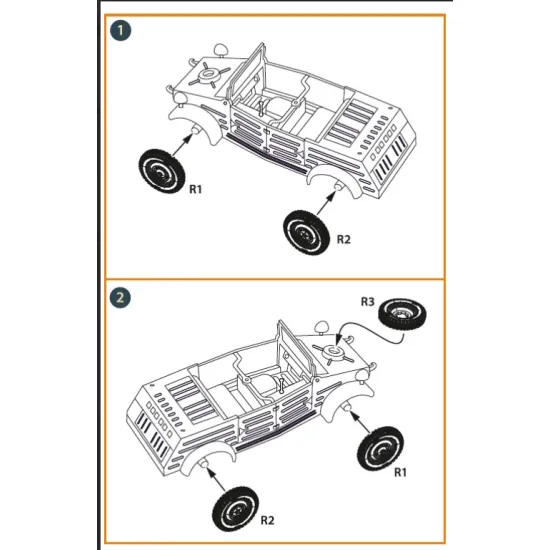 1

R1

R2

2

R3

R1

R2