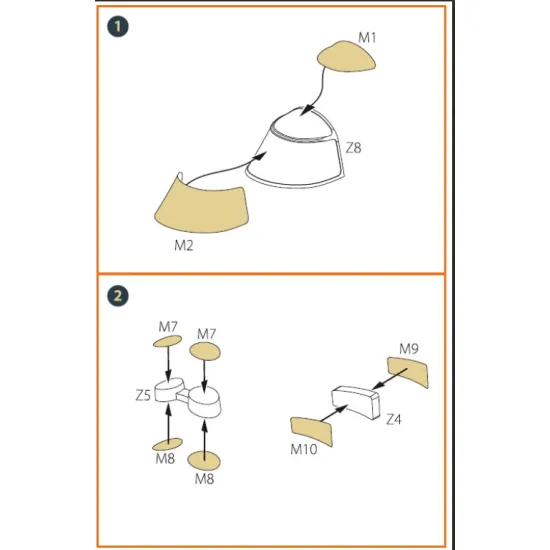 1

M1

Z8

M2

2

M7

M7

Z5

M8

M8

M9

Z4

M10