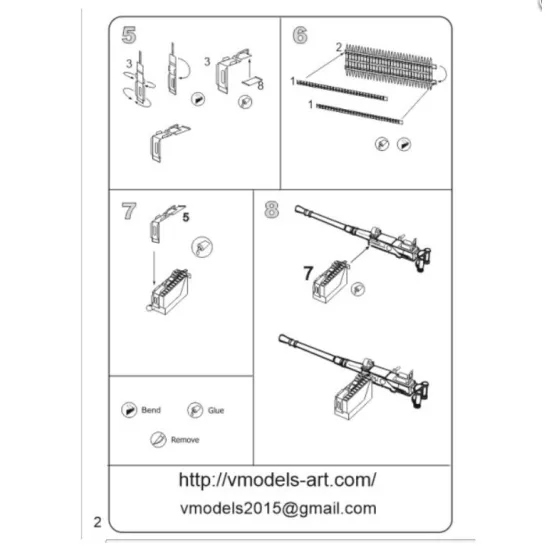 5
3
3
8

6
2
1
1

7
5

8
7

Bend
Glue
Remove

http://vmodels-art.com/
vmodels2015@gmail.com

2