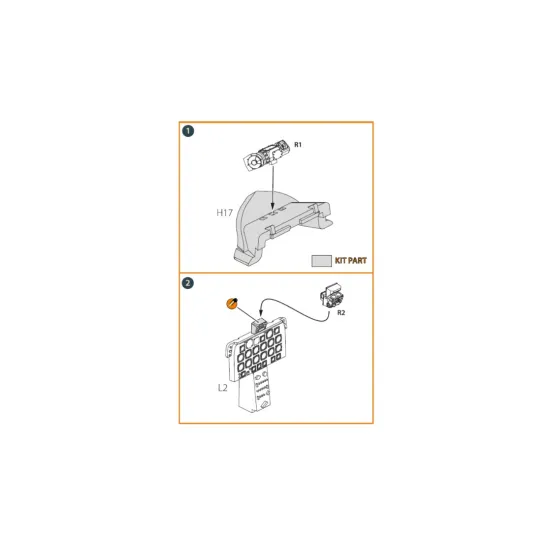 1

R1

H17

KIT PART

2

R2

L2