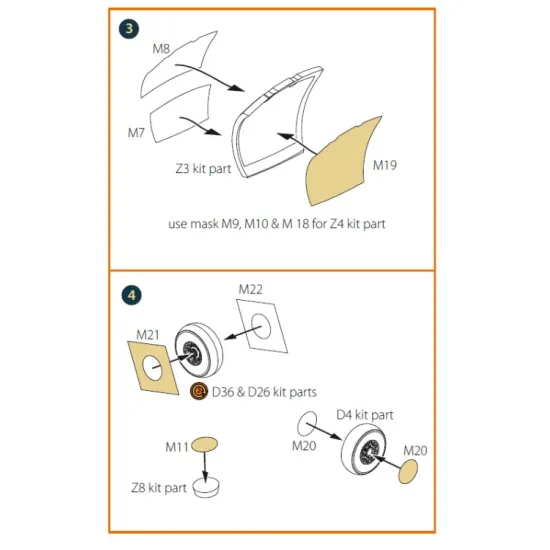 3

M8

M7

Z3 kit part

M19

use mask M9, M10 & M 18 for Z4 kit part

4

M22

M21

D36 & D26 kit parts

D4 kit part

M20

M20

M11

Z8 kit part