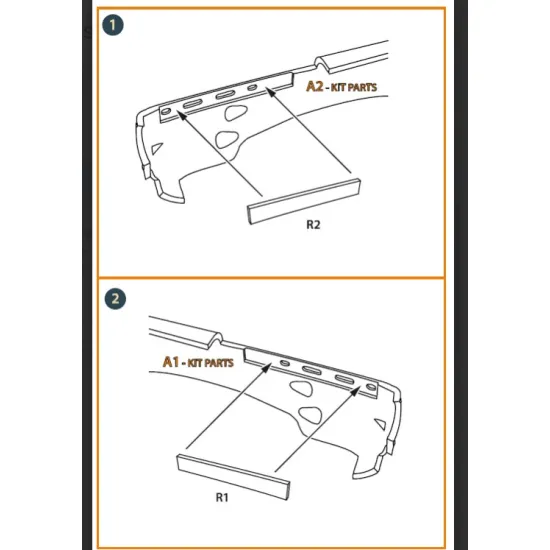 1

A2 - KIT PARTS

R2

2

A1 - KIT PARTS

R1