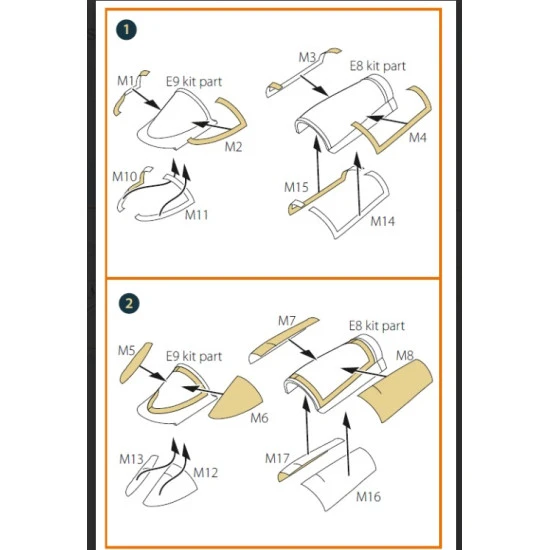 1

M1
E9 kit part
M2
M10
M11
M3
E8 kit part
M4
M15
M14

2

M5
E9 kit part
M6
M13
M12
M7
E8 kit part
M8
M17
M16