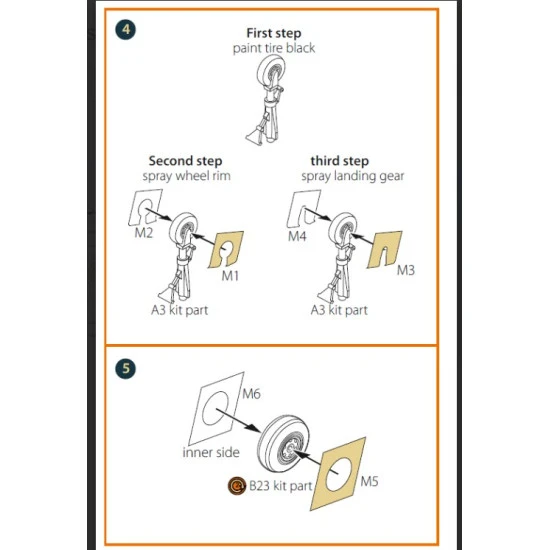 4

First step
paint tire black

Second step
spray wheel rim

M2

M1

A3 kit part

third step
spray landing gear

M4

M3

A3 kit part

5

M6

inner side

B23 kit part

M5