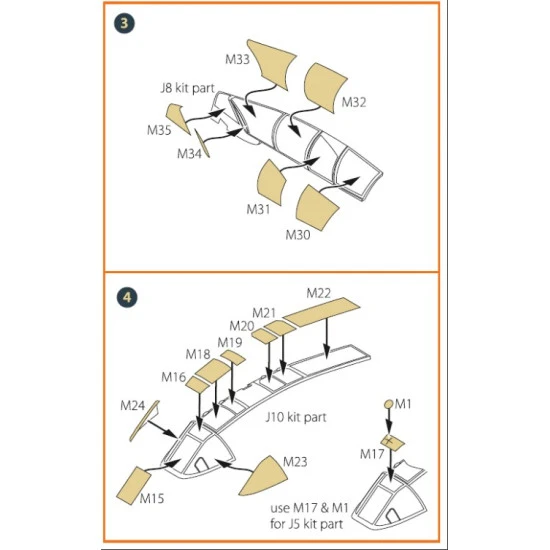 3

M33

J8 kit part

M32

M35

M34

M31

M30

4

M22

M21

M20

M19

M18

M16

M24

J10 kit part

M1

M17

M23

M15

use M17 & M1 for J5 kit part