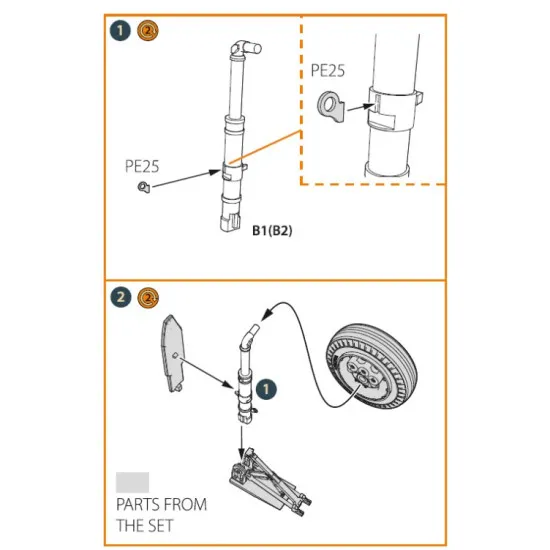 1 2

PE25

PE25

B1(B2)

2 2

1

PARTS FROM THE SET