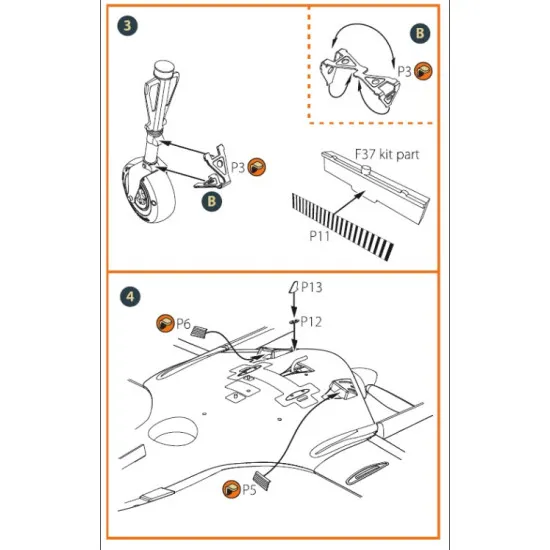 3

B

P3

P3

B

F37 kit part

P11

4

P13

P12

P6

P5