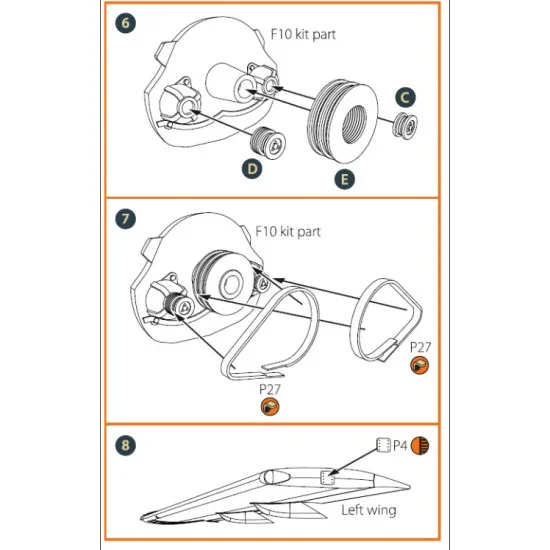 6

F10 kit part

C

D

E

7

F10 kit part

P27

P27

8

P4

Left wing