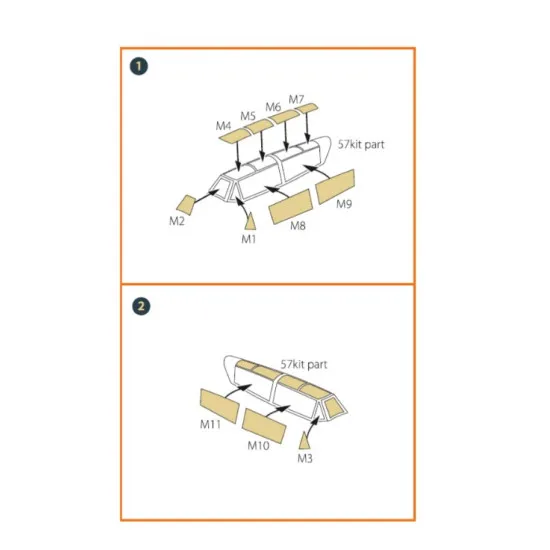 1

M4 M5 M6 M7

57kit part

M2 M1 M8 M9

2

57kit part

M11 M10 M3