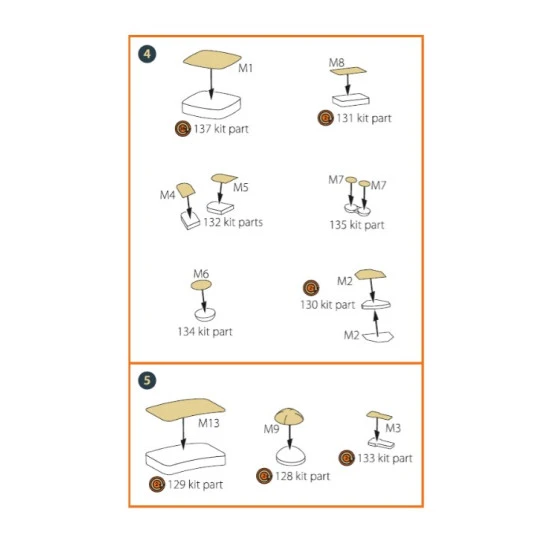 4

M1

137 kit part

M8

131 kit part

M4

M5

132 kit parts

M7

M7

135 kit part

M6

134 kit part

M2

130 kit part

M2

5

M13

129 kit part

M9

128 kit part

M3

133 kit part