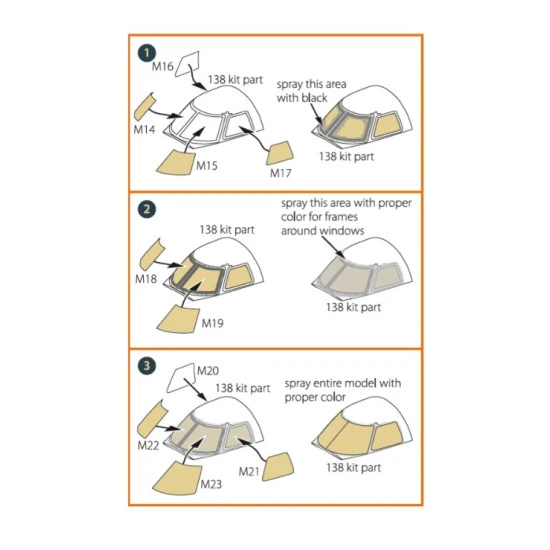 1

M16

138 kit part

M14

M15

M17

spray this area with black

138 kit part

2

138 kit part

M18

M19

spray this area with proper color for frames around windows

138 kit part

3

M20

138 kit part

M22

M23

M21

spray entire model with proper color

138 kit part