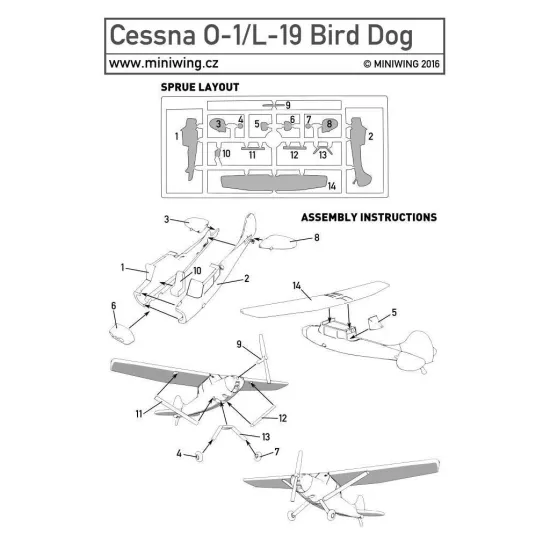 Cessna O-1/L-19 Bird Dog

www.miniwing.cz © MINIWING 2016

SPRUE LAYOUT

9
1 3 4 5 6 7 8 2
10 11 12 13
14

ASSEMBLY INSTRUCTIONS

3
8
1
10
2
6
14
5
9
11
12
13
4
7