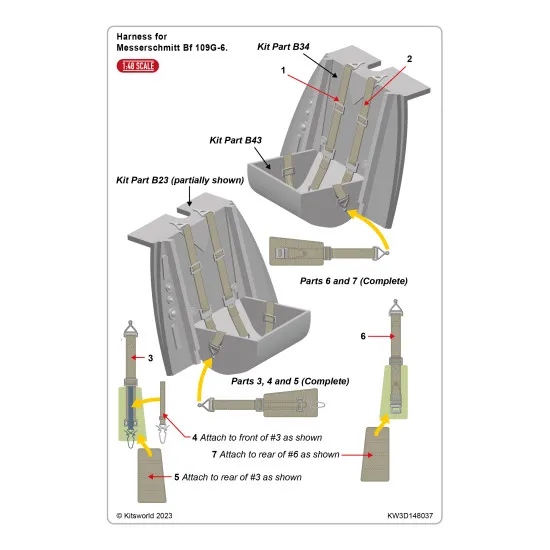 Harness for
Messerschmitt Bf 109G-6.

1:48 SCALE

Kit Part B34

1

2

Kit Part B43

Kit Part B23 (partially shown)

Parts 6 and 7 (Complete)

6

3

Parts 3, 4 and 5 (Complete)

4 Attach to front of #3 as shown

7 Attach to rear of #6 as shown

5 Attach to rear of #3 as shown

© Kitsworld 2023

KW3D148037