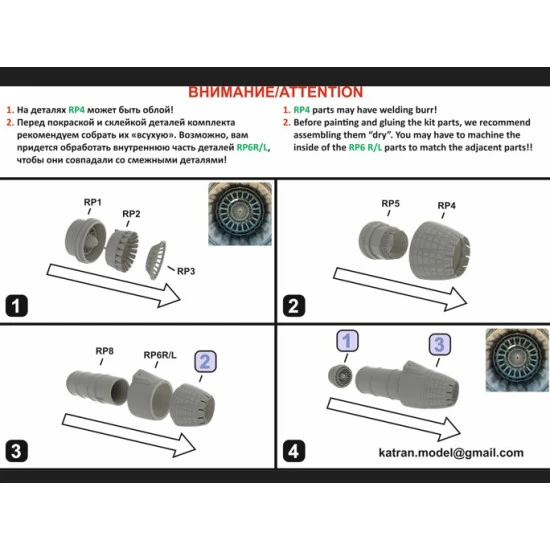 ВНИМАНИЕ/ATTENTION

1. На деталях RP4 может быть облой!
2. Перед покраской и склейкой деталей комплекта рекомендуем собрать их «всухую». Возможно, вам придется обработать внутреннюю часть деталей RP6R/L, чтобы они совпадали со смежными деталями!

1. RP4 parts may have welding burr!
2. Before painting and gluing the kit parts, we recommend assembling them "dry". You may have to machine the inside of the RP6 R/L parts to match the adjacent parts!!

RP1
RP2
RP3
1

RP5
RP4
2

RP8
RP6R/L
2
3

1
3
4
katran.model@gmail.com