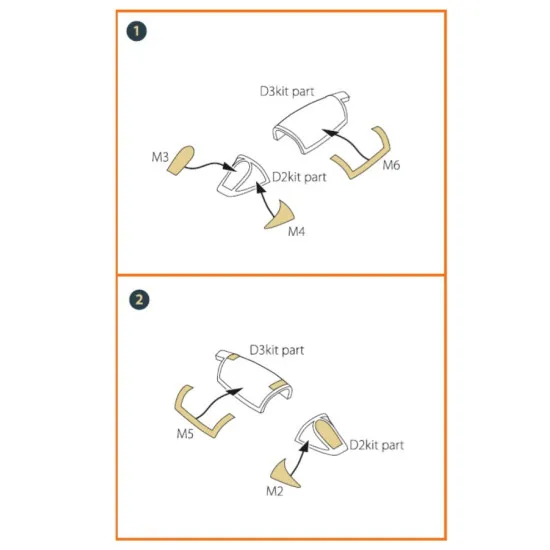 1

D3kit part

M3

D2kit part

M6

M4

2

D3kit part

M5

D2kit part

M2