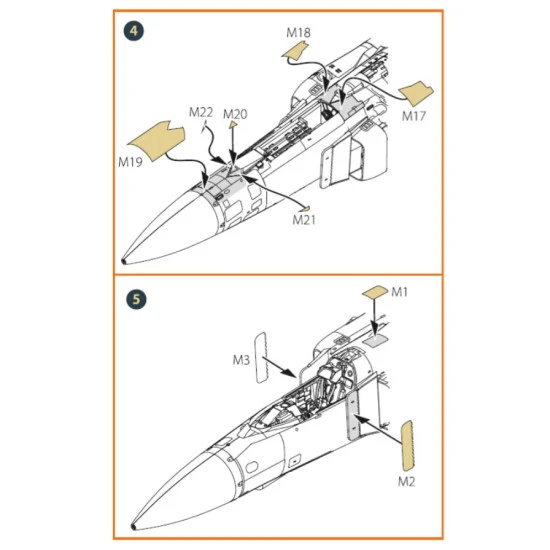 4

M18

M17

M22

M20

M19

M21

5

M1

M3

M2