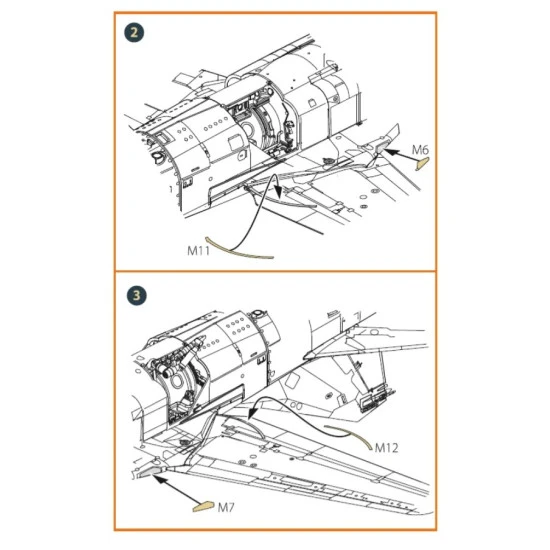 2

M6

M11

3

M12

M7