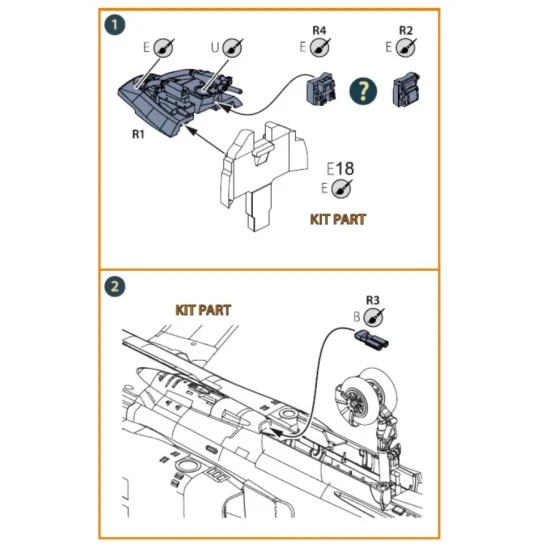 1

E U R4 E R2 E

?

R1

E18
E

KIT PART

2

KIT PART

R3
B