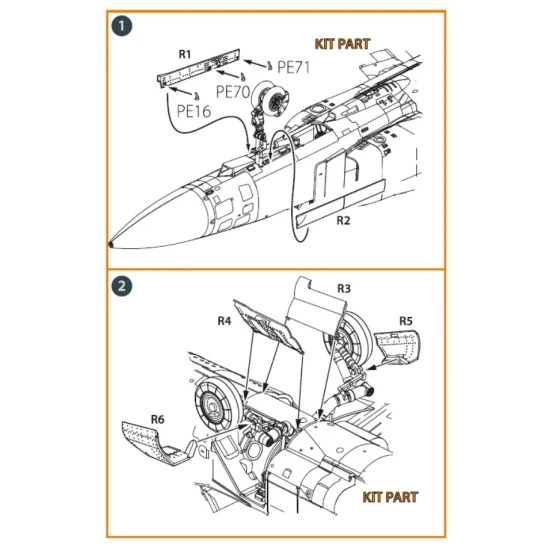 1

KIT PART

R1

PE71

PE70

PE16

R2

2

R3

R4

R5

R6

KIT PART