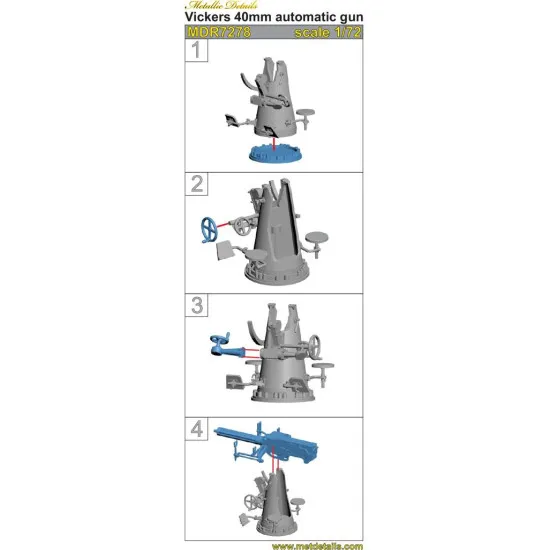 Metallic Details
Vickers 40mm automatic gun
MDR7278
scale 1/72
1
2
3
4
www.metdetails.com