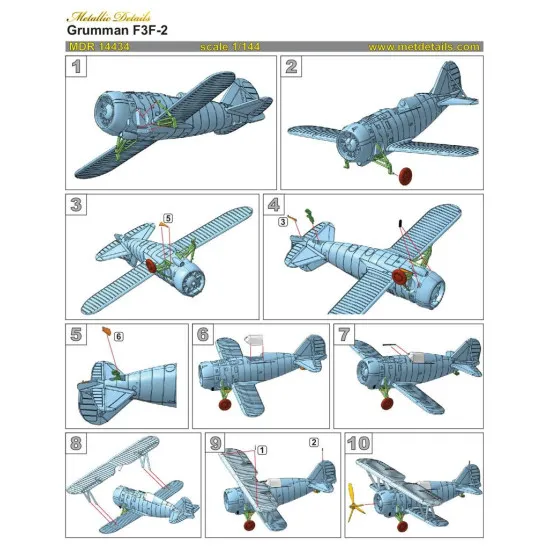 Metallic Details
Grumman F3F-2

MDR 14434 scale 1/144 www.metdetails.com

1

2

3
5

4
3

5
6

6

7

8

9
1
2

10