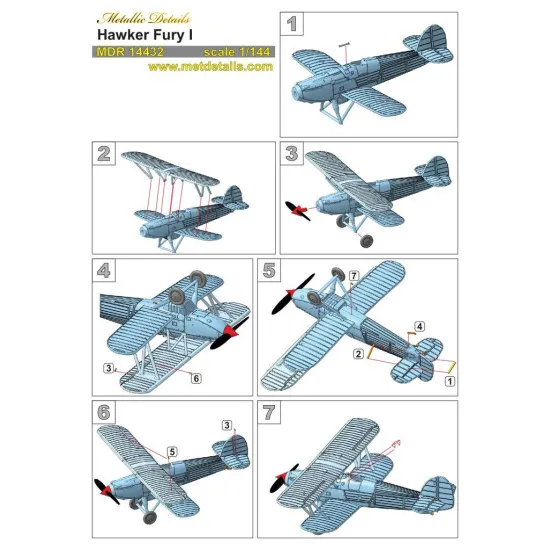 Metallic Details
Hawker Fury I
MDR 14432 scale 1/144
www.metdetails.com

1

2

3

4
3
6

5
7
4
2
1

6
3
5

7