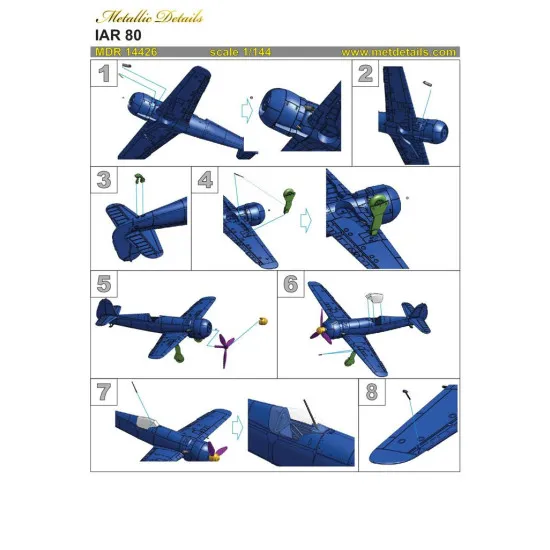 Metallic Details

IAR 80

MDR 14426 scale 1/144 www.metdetails.com

1

2

3

4

5

6

7

8