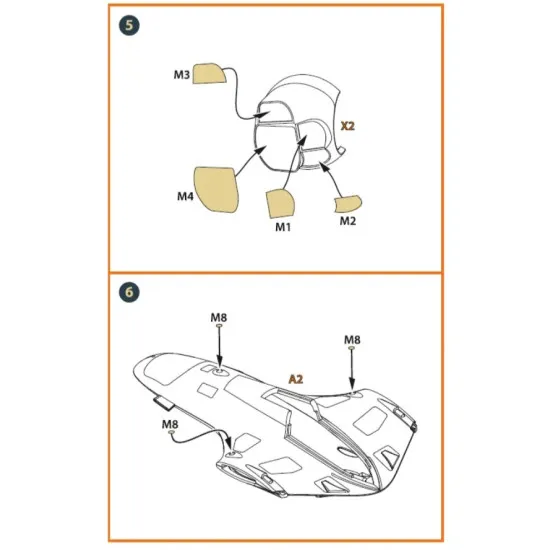 5

M3

X2

M4

M1

M2

6

M8

M8

A2

M8