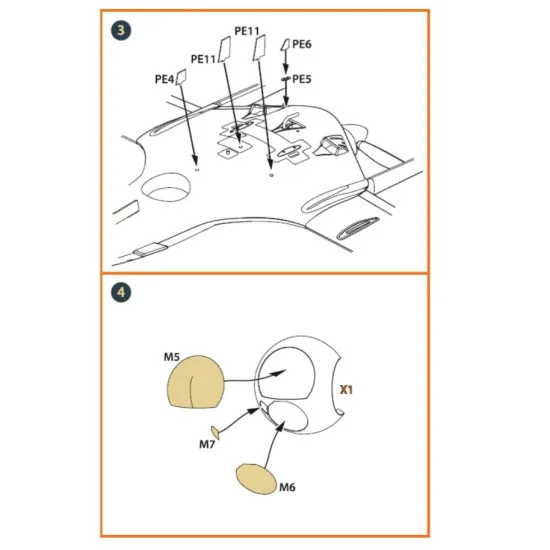 3

PE11
PE11
PE6
PE4
PE5

4

M5
X1
M7
M6