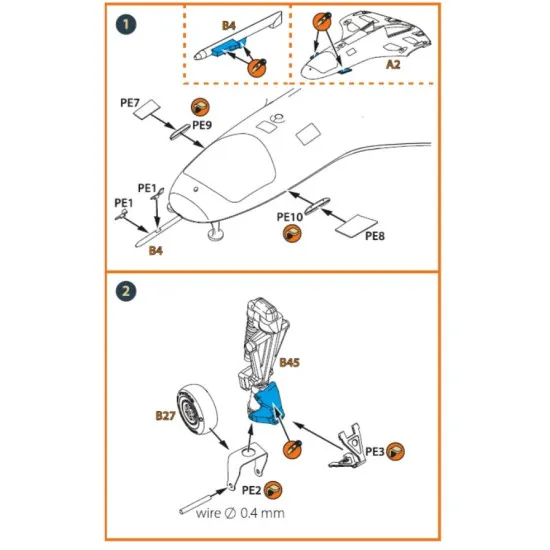 1

B4

A2

PE7

PE9

PE1

PE1

B4

PE10

PE8

2

B45

B27

PE3

PE2

wire ∅ 0.4 mm