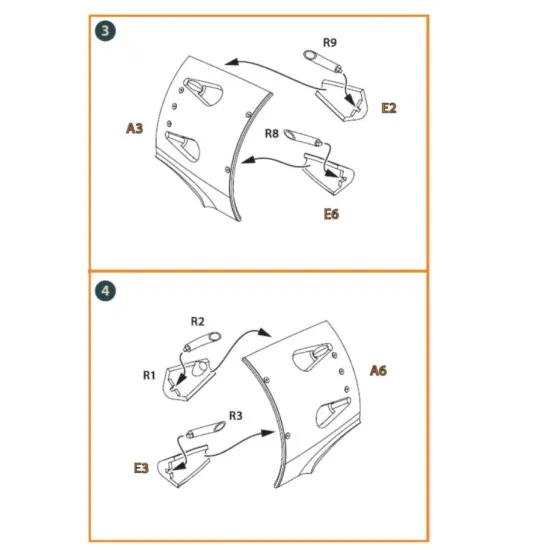 3

R9

E2

A3

R8

E6

4

R2

R1

A6

R3

E3