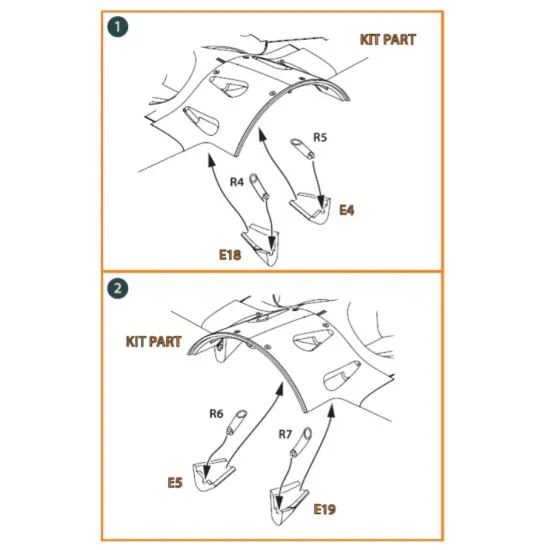 1

KIT PART

R5

R4

E4

E18

2

KIT PART

R6

R7

E5

E19