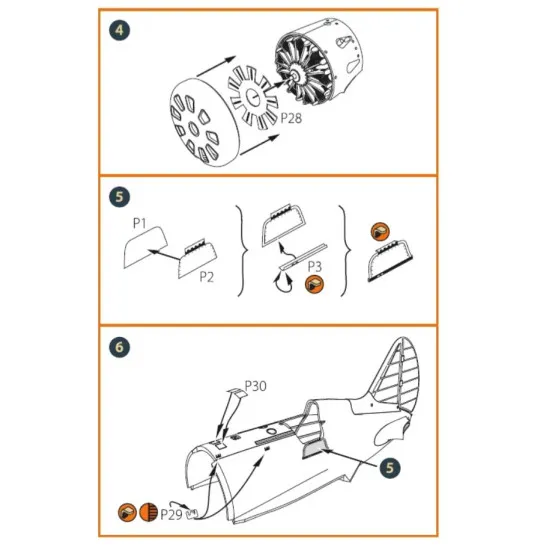 4

P28

5

P1

P2

P3

6

P30

5

P29