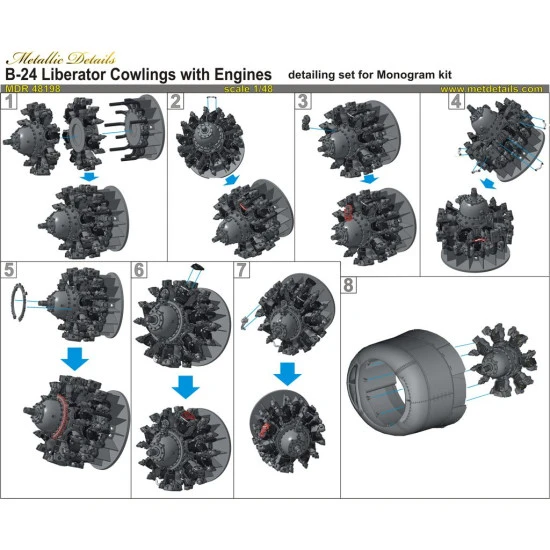 Metallic Details

B-24 Liberator Cowlings with Engines detailing set for Monogram kit

MDR 48198 scale 1/48 www.metdetails.com

1

2

3

4

5

6

7

8