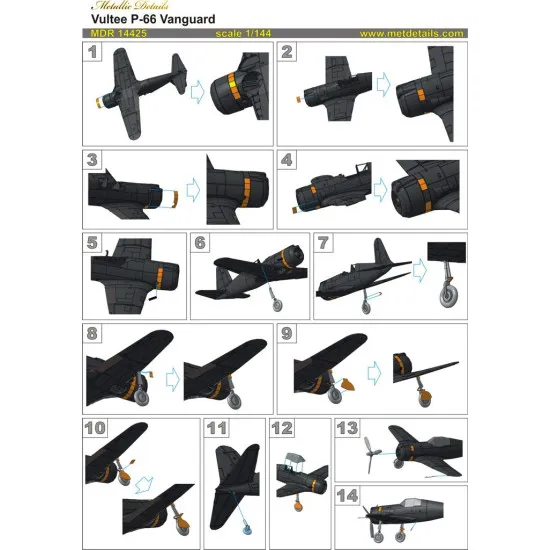 Metallic Details
Vultee P-66 Vanguard
MDR 14425
scale 1/144
www.metdetails.com

1
2
3
4
5
6
7
8
9
10
11
12
13
14