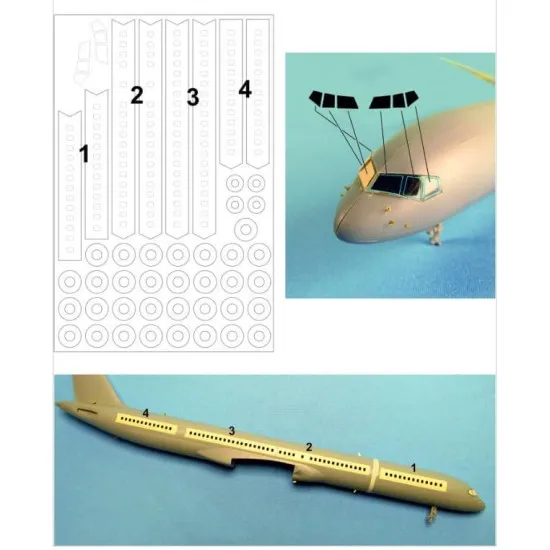 1
2
3
4

4
3
2
1