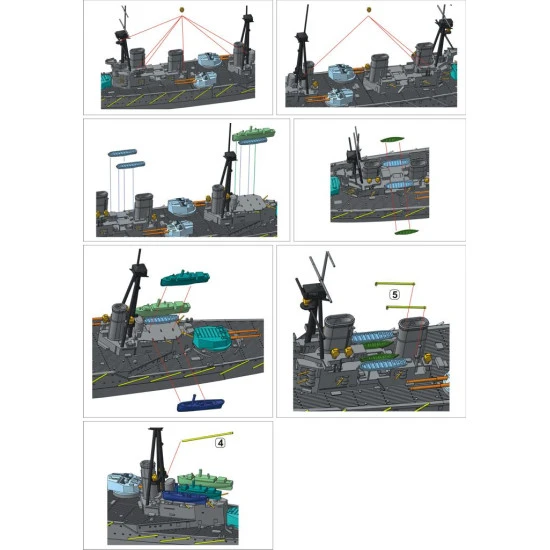 5

4