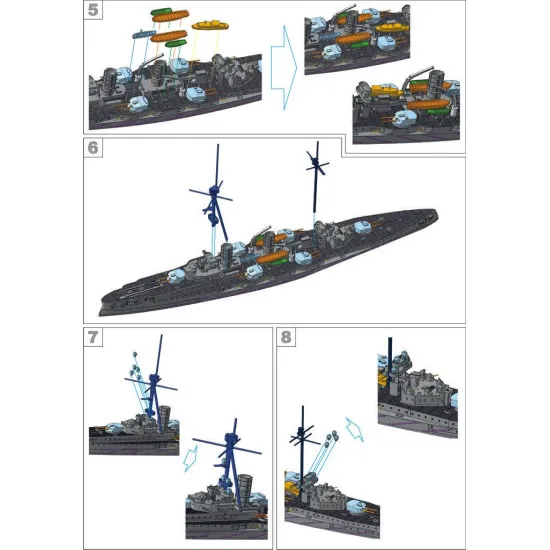 5

6

7

8