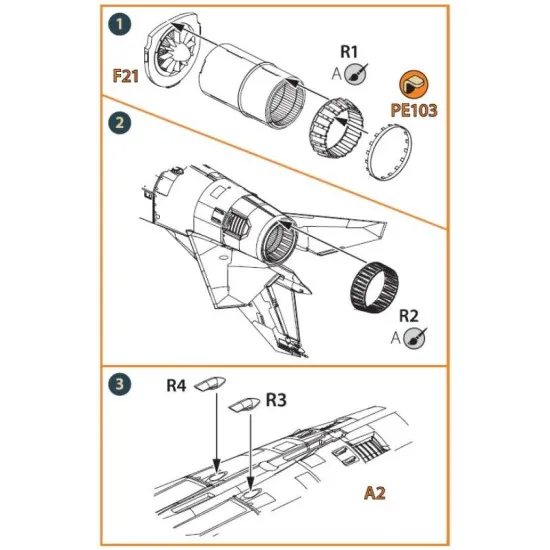 1

F21

R1
A

PE103

2

R2
A

3

R4

R3

A2