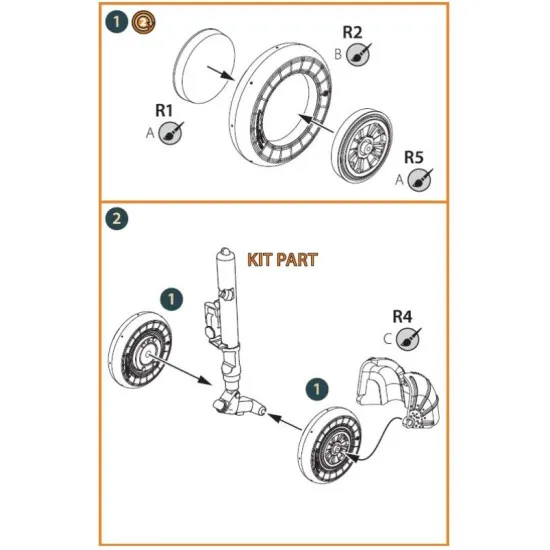 1

R2
B

R1
A

R5
A

2

KIT PART

1

R4
C

1