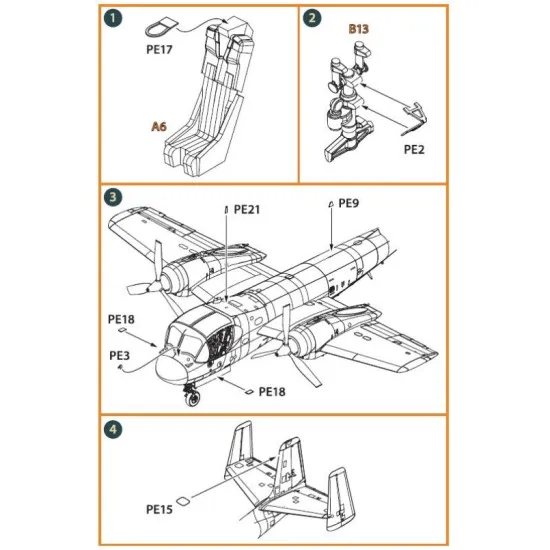 1
PE17
A6

2
B13
PE2

3
PE21
PE9
PE18
PE3
PE18

4
PE15