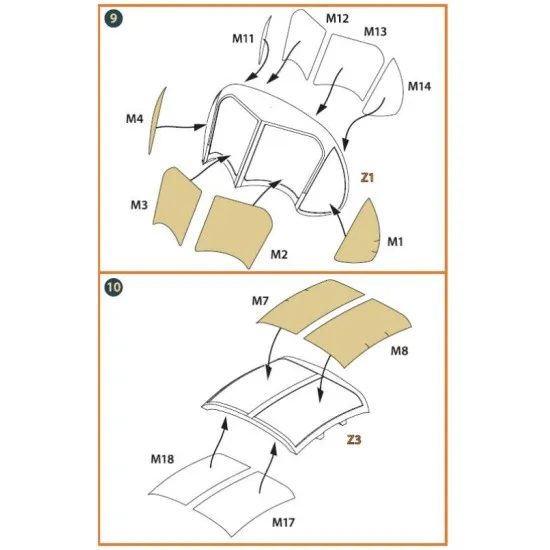 9

M11
M12
M13
M14
M4
Z1
M3
M2
M1

10

M7
M8
Z3
M18
M17