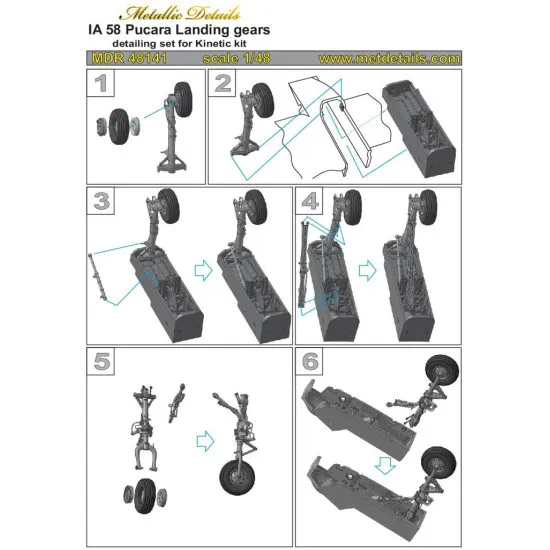 Metallic Details

IA 58 Pucara Landing gears

detailing set for Kinetic kit

MDR 48141 scale 1/48 www.metdetails.com

1

2

3

4

5

6