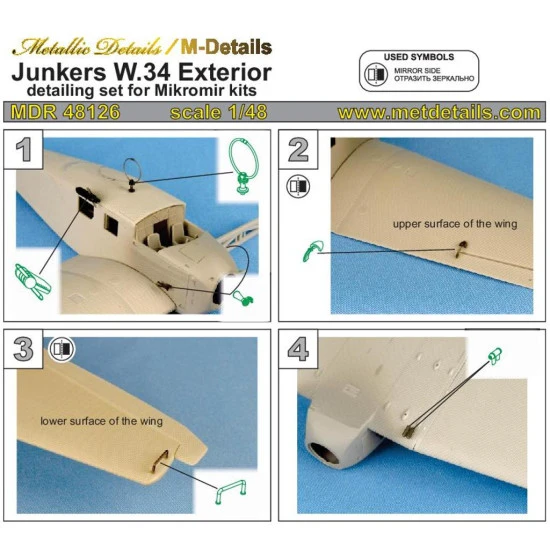 Metallic Details / M-Details

Junkers W.34 Exterior

detailing set for Mikromir kits

USED SYMBOLS

MIRROR SIDE
ОТРАЗИТЬ ЗЕРКАЛЬНО

MDR 48126 scale 1/48 www.metdetails.com

1

2

upper surface of the wing

3

lower surface of the wing

4