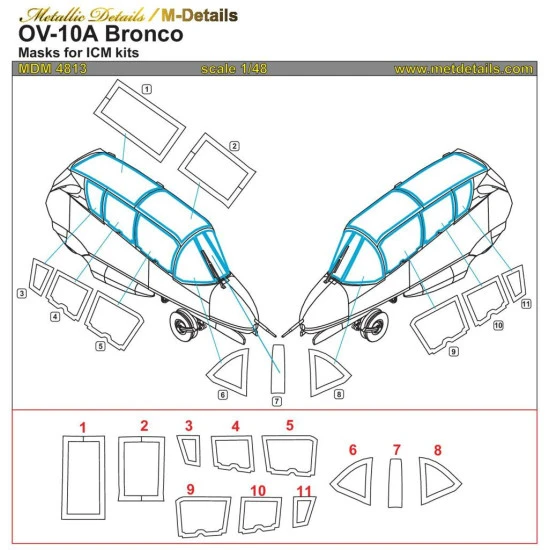 Metallic Details / M-Details
OV-10A Bronco
Masks for ICM kits

MDM 4813 scale 1/48 www.metdetails.com

1
2
3
4
5
6
7
8
9
10
11

1 2 3 4 5 6 7 8
9 10 11