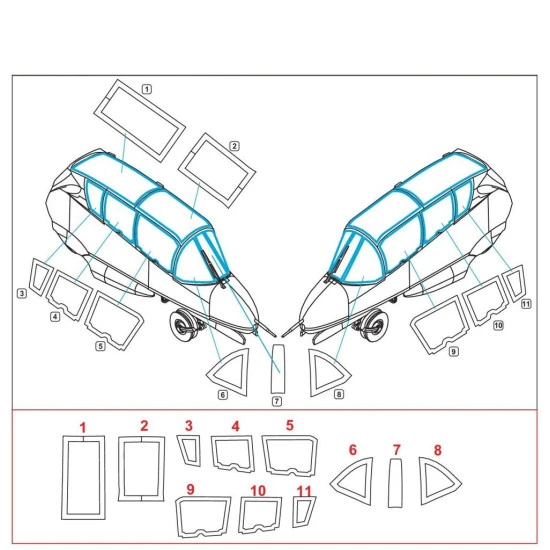 1
2
3
4
5
6
7
8
9
10
11

1
2
3
4
5
6
7
8
9
10
11