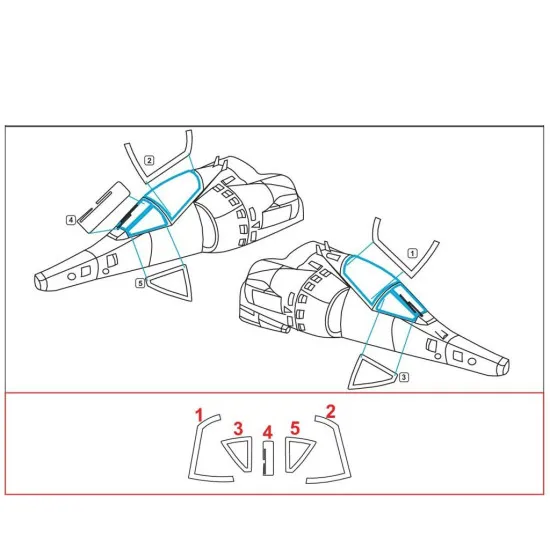 2
4
5
1
3
1
3
4
5
2